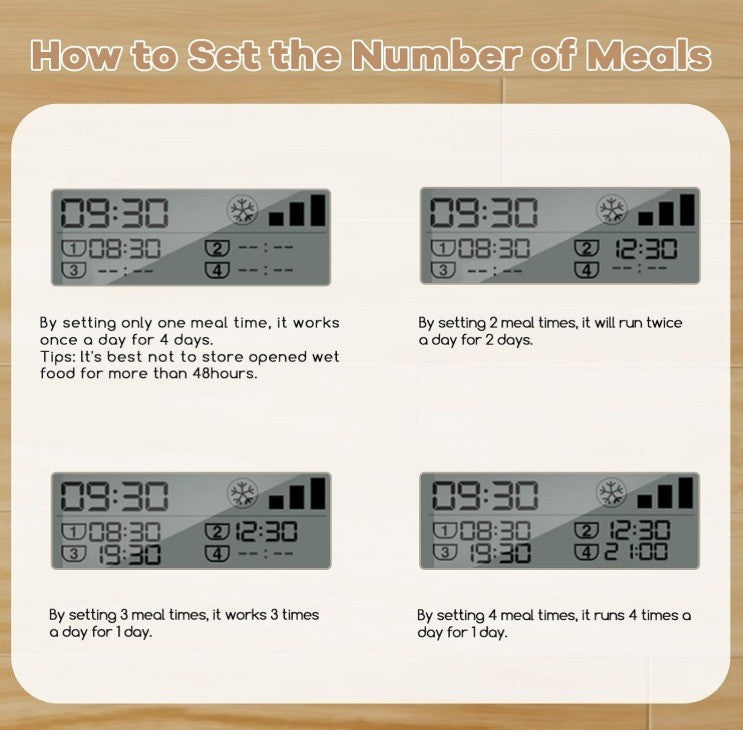 How to Set the Number of Meals

09:30
1 08:30 2 --:--
3 --:-- 4 --:--

By setting only one meal time, it works once a day for 4 days.
Tips: It's best not to store opened wet food for more than 48hours.

09:30
1 08:30 2 12:30
3 --:-- 4 --:--

By setting 2 meal times, it will run twice a day for 2 days.

09:30
1 08:30 2 12:30
3 19:30 4 --:--

By setting 3 meal times, it works 3 times a day for 1 day.

09:30
1 08:30 2 12:30
3 19:30 4 21:00

By setting 4 meal times, it runs 4 times a day for 1 day.