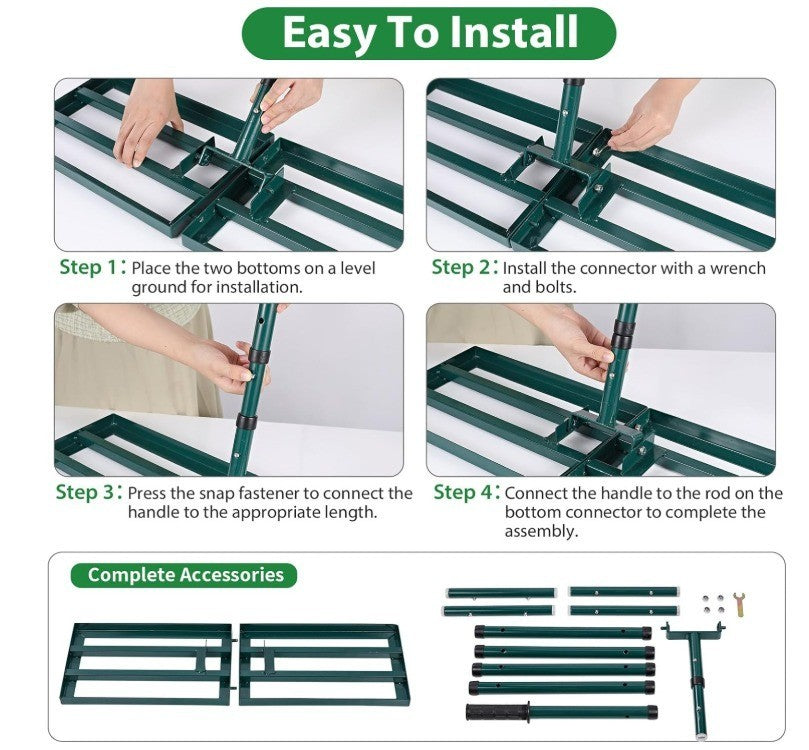 Easy To Install

Step 1: Place the two bottoms on a level ground for installation.

Step 2: Install the connector with a wrench and bolts.

Step 3: Press the snap fastener to connect the handle to the appropriate length.

Step 4: Connect the handle to the rod on the bottom connector to complete the assembly.

Complete Accessories