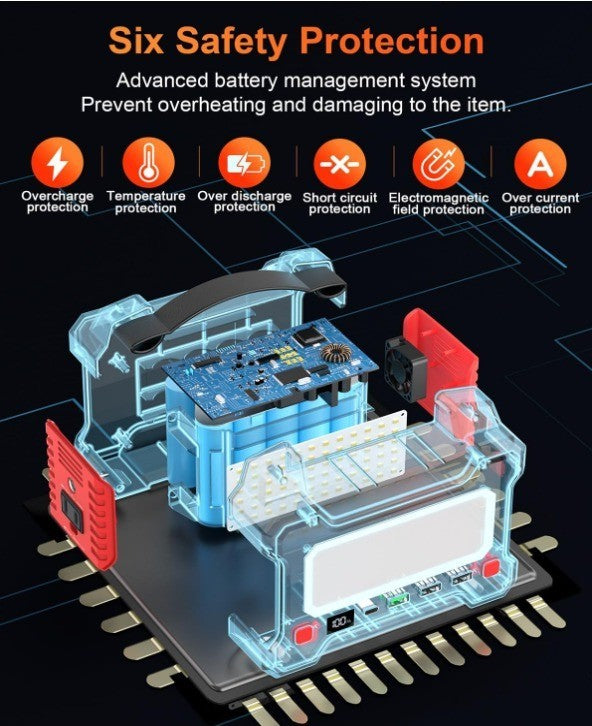 Six Safety Protection

Advanced battery management system
Prevent overheating and damaging to the item.

Overcharge protection

Temperature protection

Over discharge protection

Short circuit protection

Electromagnetic field protection

A

Over current protection

100%